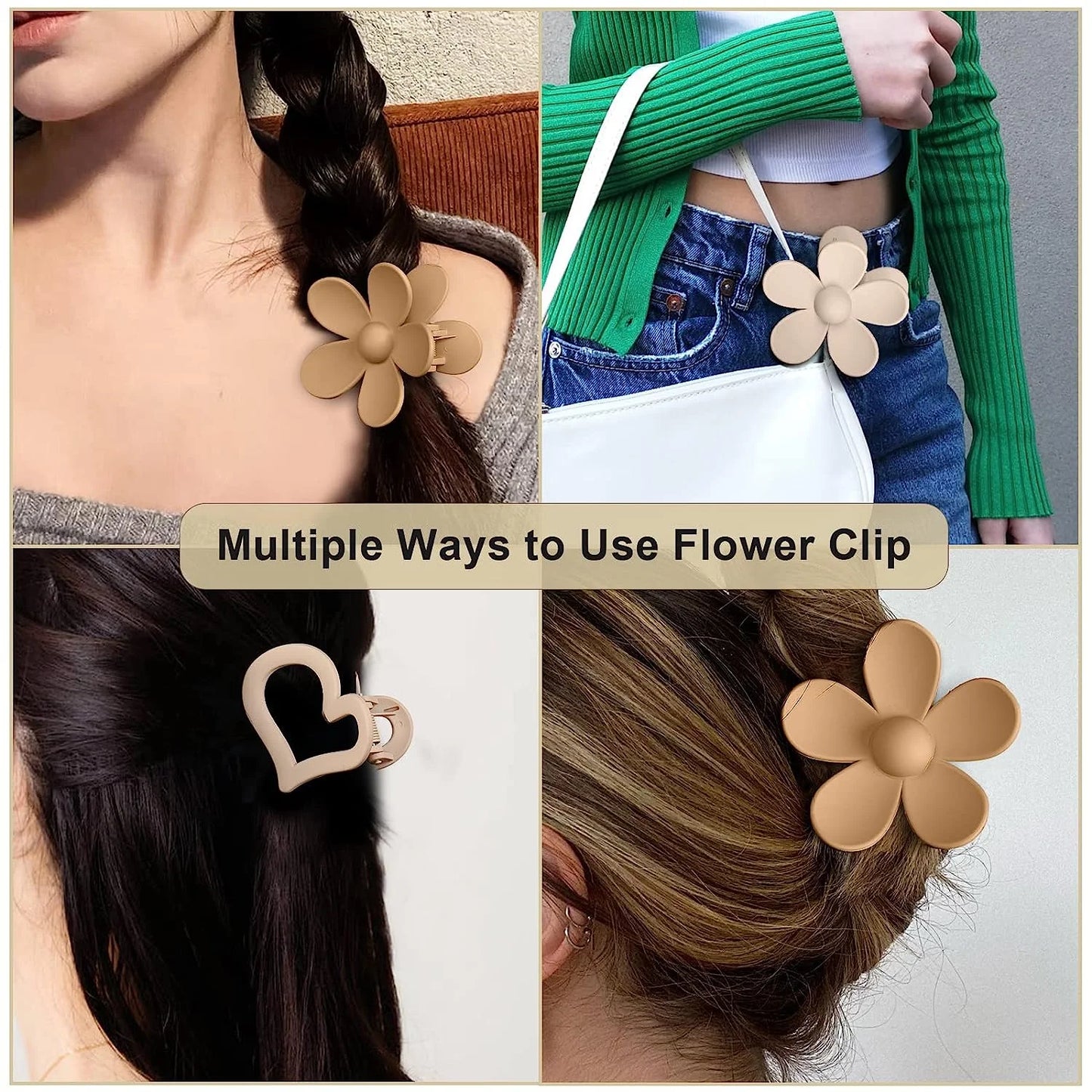 Multiple Ways to Use Flower Clip